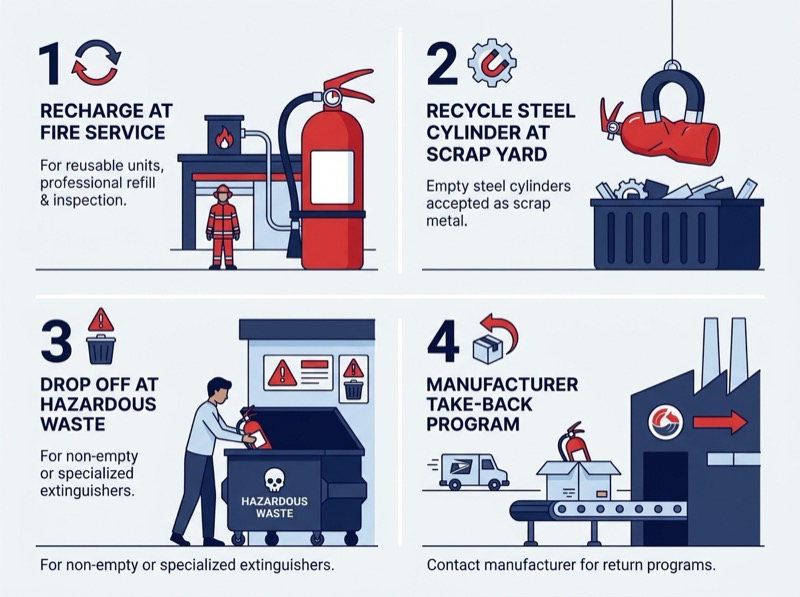 1

RECHARGE AT FIRE SERVICE

For reusable units, professional refill & inspection.

2

RECYCLE STEEL CYLINDER AT SCRAP YARD

Empty steel cylinders accepted as scrap metal.

3

DROP OFF AT HAZARDOUS WASTE

For non-empty or specialized extinguishers.

HAZARDOUS WASTE

For non-empty or specialized extinguishers.

4

MANUFACTURER TAKE-BACK PROGRAM

Contact manufacturer for return programs.